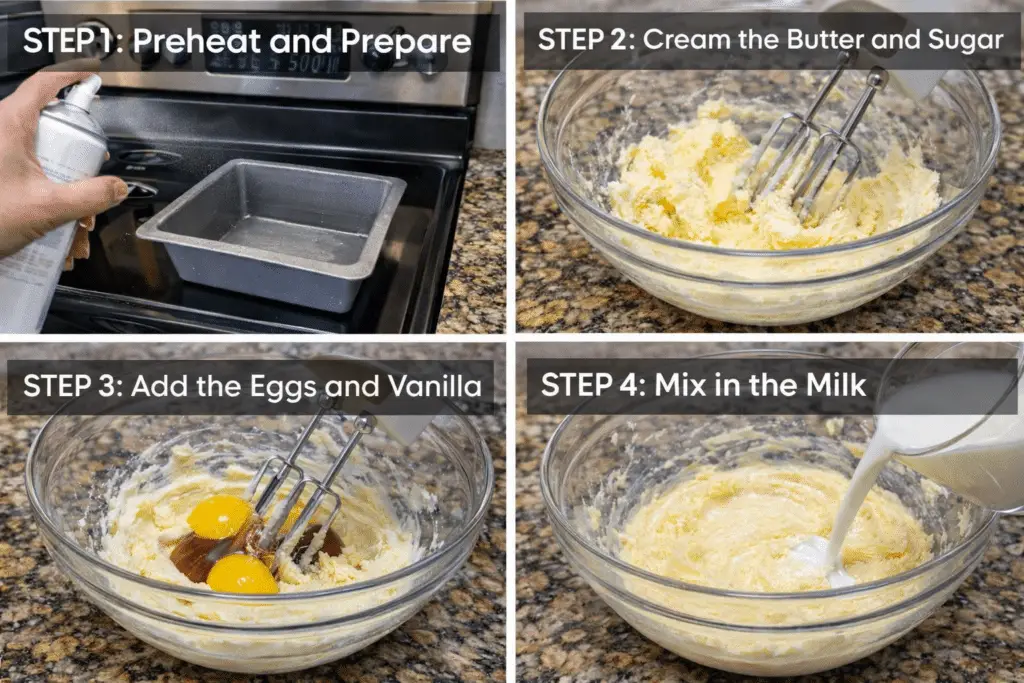 STEP 1: Preheat and Prepare

STEP 2: Cream the Butter and Sugar

STEP 3: Add the Eggs and Vanilla

STEP 4: Mix in the Milk