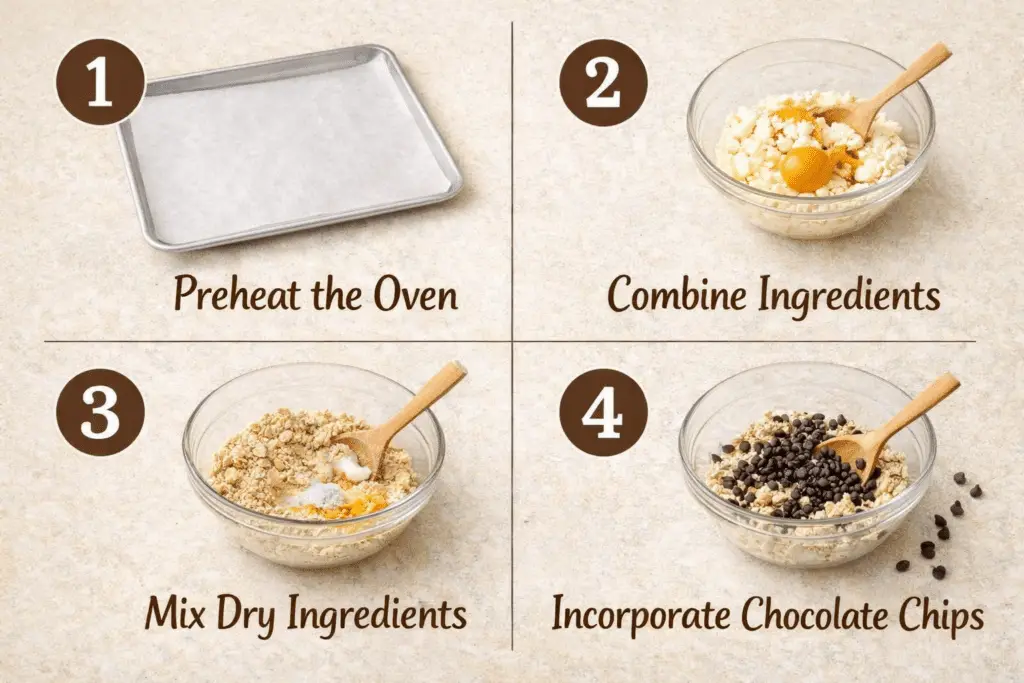 1
Preheat the Oven

2
Combine Ingredients

3
Mix Dry Ingredients

4
Incorporate Chocolate Chips