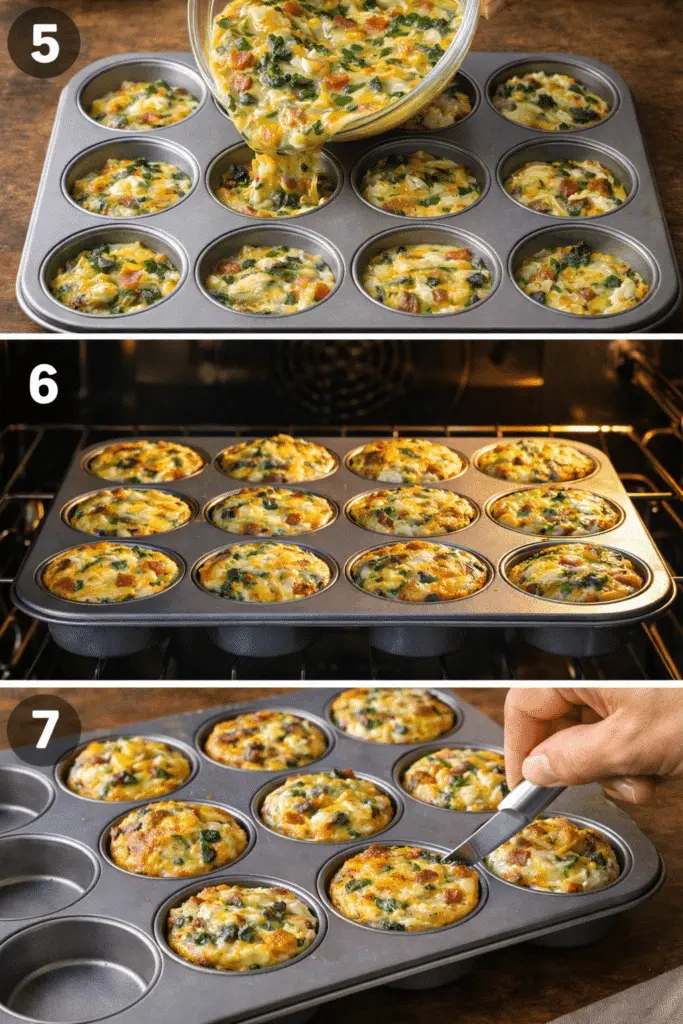 5

6

7