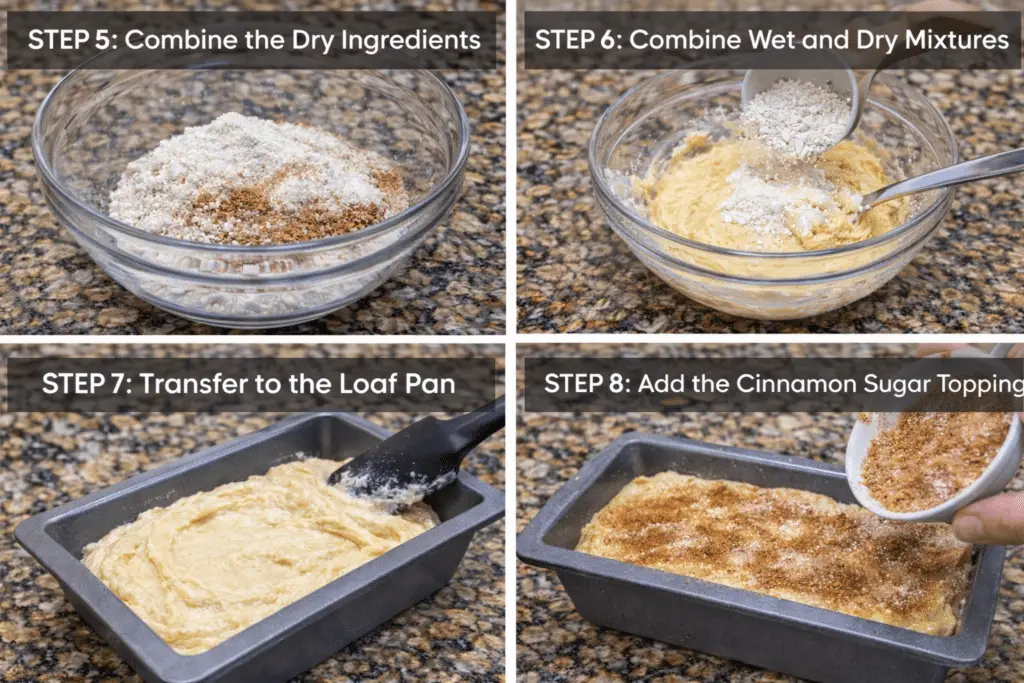 STEP 5: Combine the Dry Ingredients

STEP 6: Combine Wet and Dry Mixtures

STEP 7: Transfer to the Loaf Pan

STEP 8: Add the Cinnamon Sugar Topping