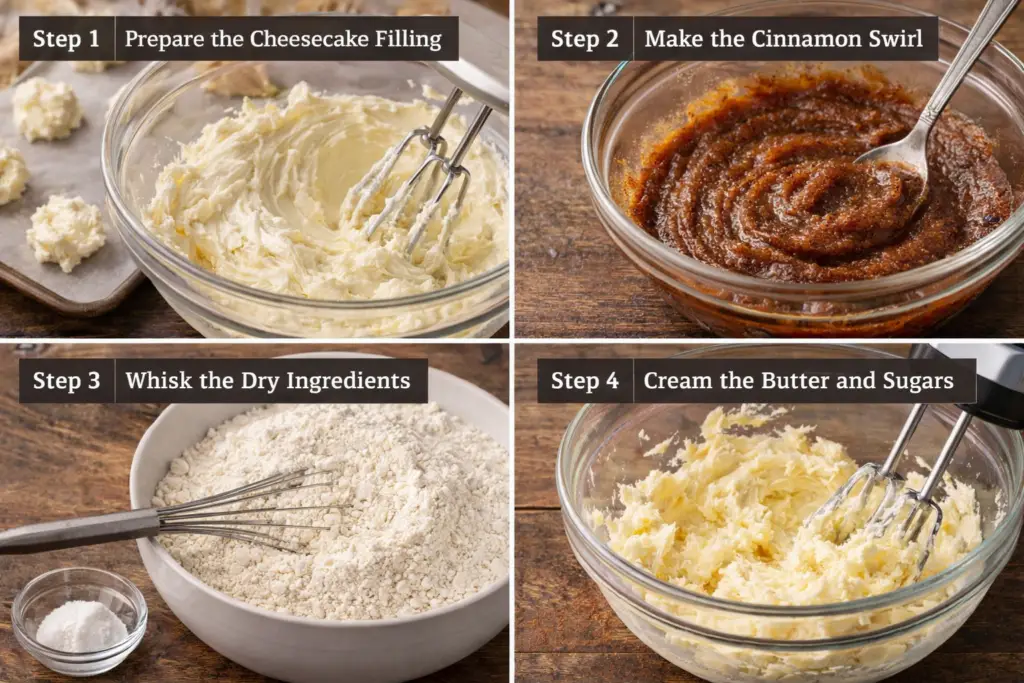 Step 1 Prepare the Cheesecake Filling

Step 2 Make the Cinnamon Swirl

Step 3 Whisk the Dry Ingredients

Step 4 Cream the Butter and Sugars