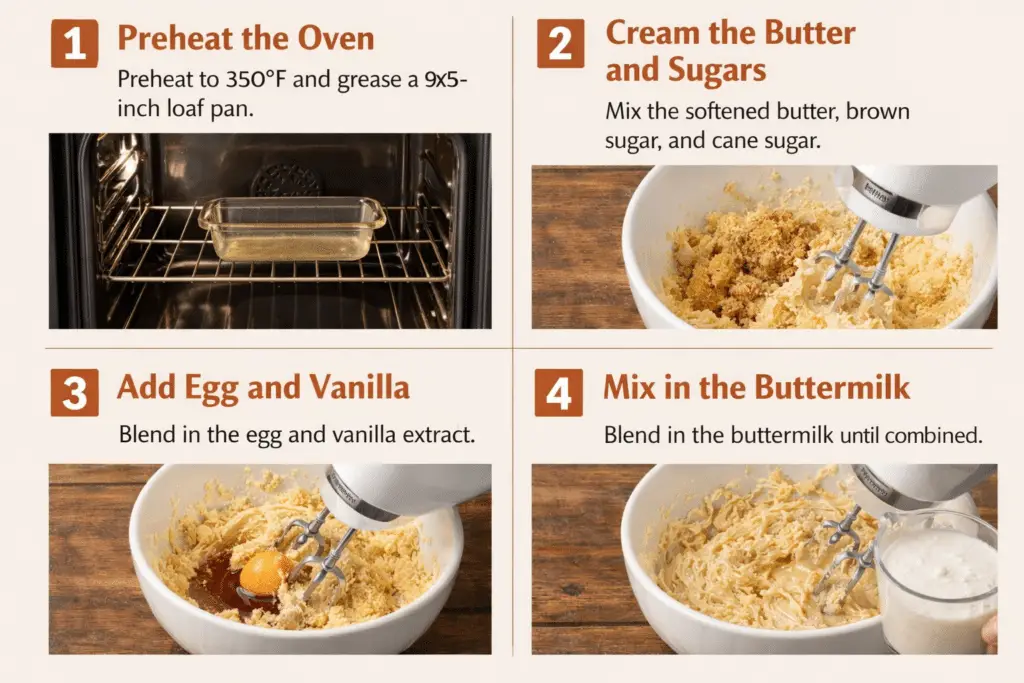 1 Preheat the Oven

Preheat to 350°F and grease a 9x5-inch loaf pan.

2 Cream the Butter and Sugars

Mix the softened butter, brown sugar, and cane sugar.

3 Add Egg and Vanilla

Blend in the egg and vanilla extract.

4 Mix in the Buttermilk

Blend in the buttermilk until combined.