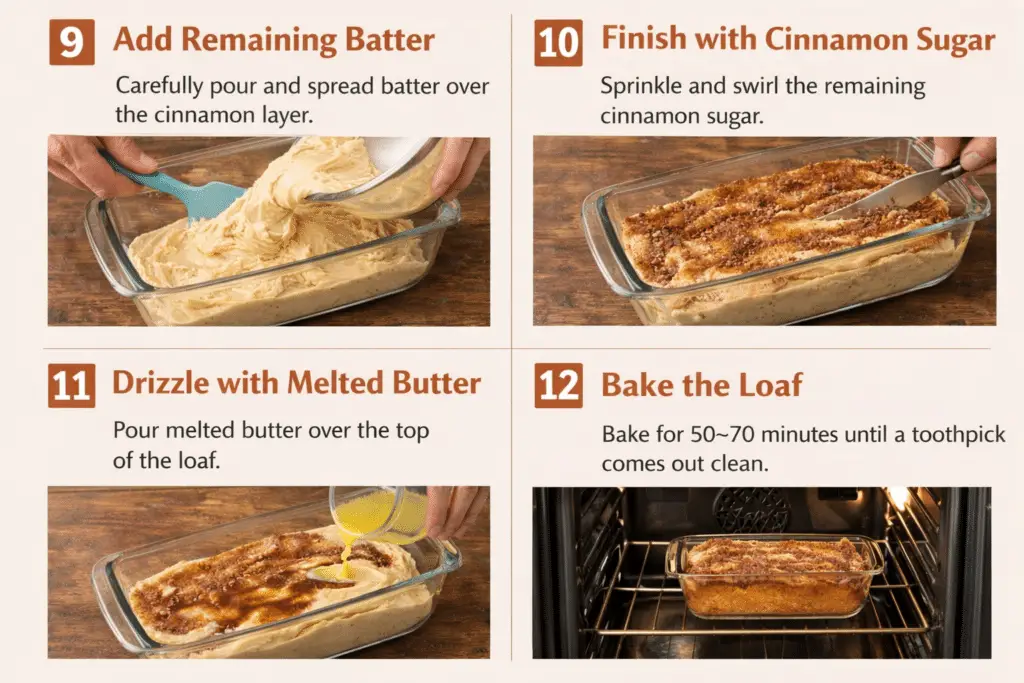 9 Add Remaining Batter

Carefully pour and spread batter over the cinnamon layer.

10 Finish with Cinnamon Sugar

Sprinkle and swirl the remaining cinnamon sugar.

11 Drizzle with Melted Butter

Pour melted butter over the top of the loaf.

12 Bake the Loaf

Bake for 50~70 minutes until a toothpick comes out clean.