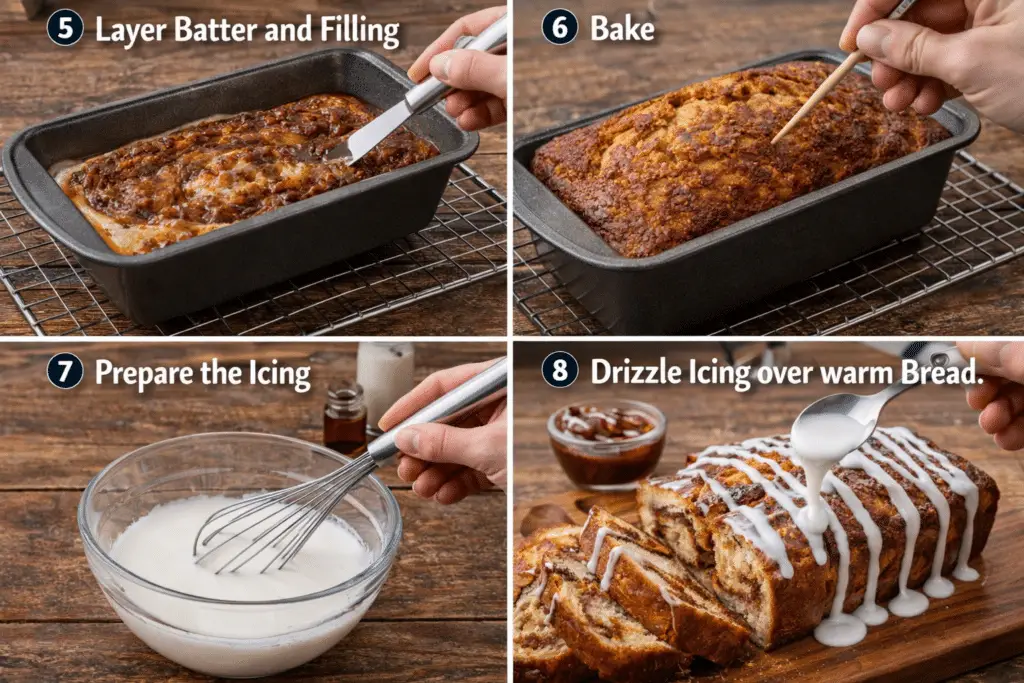 5 Layer Batter and Filling

6 Bake

7 Prepare the Icing

8 Drizzle Icing over warm Bread.