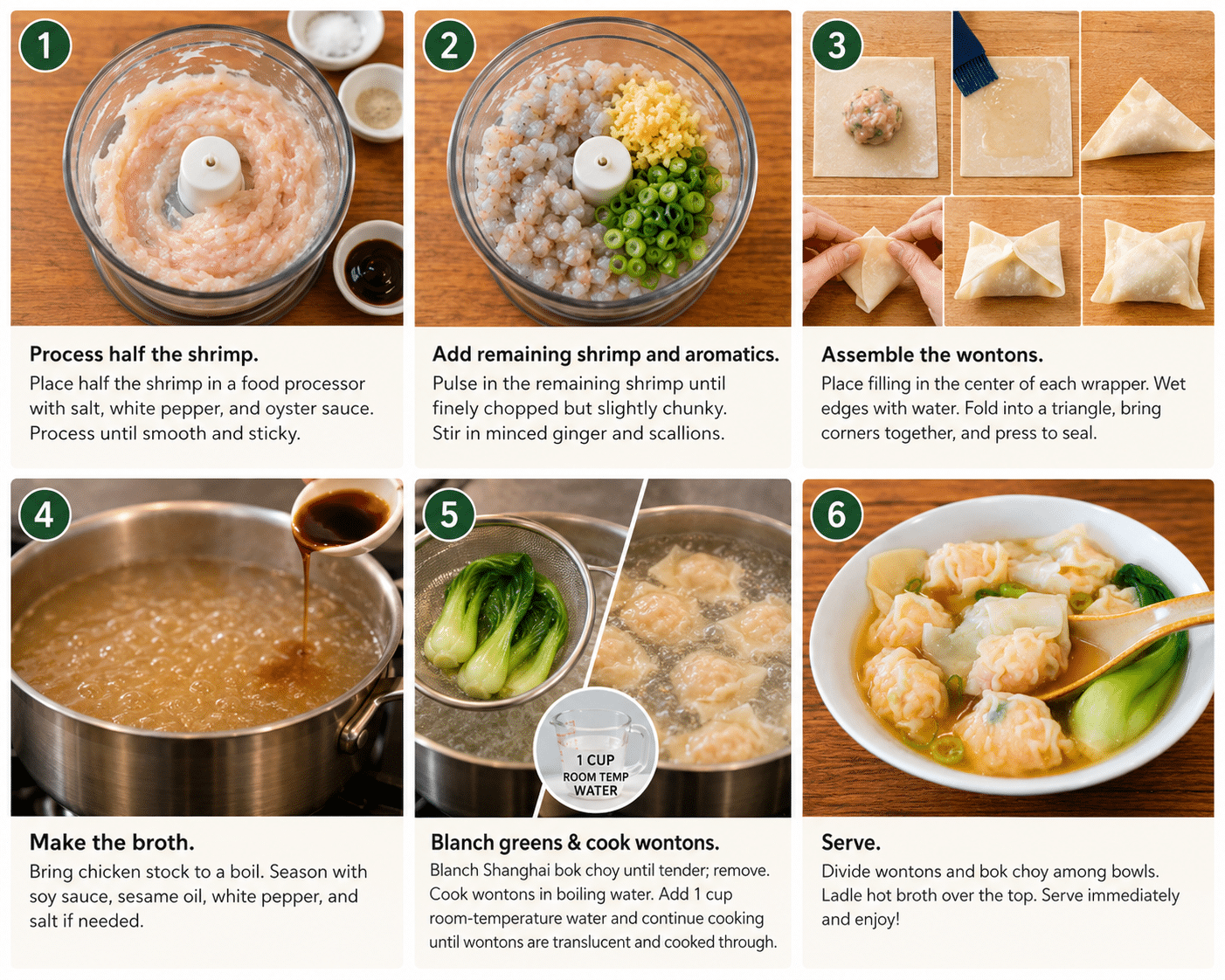 1

Process half the shrimp.

Place half the shrimp in a food processor with salt, white pepper, and oyster sauce. Process until smooth and sticky.

2

Add remaining shrimp and aromatics.

Pulse in the remaining shrimp until finely chopped but slightly chunky. Stir in minced ginger and scallions.

3

Assemble the wontons.

Place filling in the center of each wrapper. Wet edges with water. Fold into a triangle, bring corners together, and press to seal.

4

Make the broth.

Bring chicken stock to a boil. Season with soy sauce, sesame oil, white pepper, and salt if needed.

5

1 CUP
ROOM TEMP
WATER

Blanch greens & cook wontons.

Blanch Shanghai bok choy until tender; remove. Cook wontons in boiling water. Add 1 cup room-temperature water and continue cooking until wontons are translucent and cooked through.

6

Serve.

Divide wontons and bok choy among bowls. Ladle hot broth over the top. Serve immediately and enjoy!